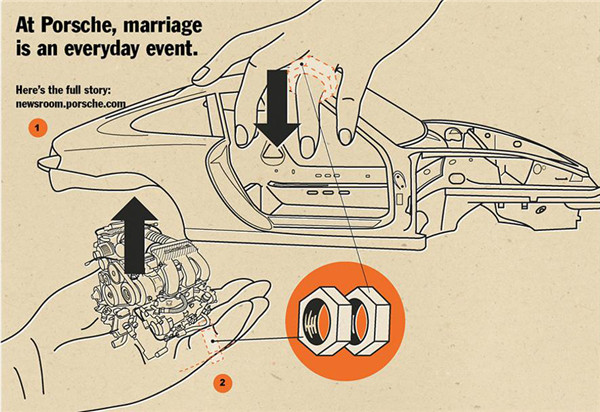 At Porsche, marriage is an everyday event.

Here's the full story:
newsroom.porsche.com

1

2